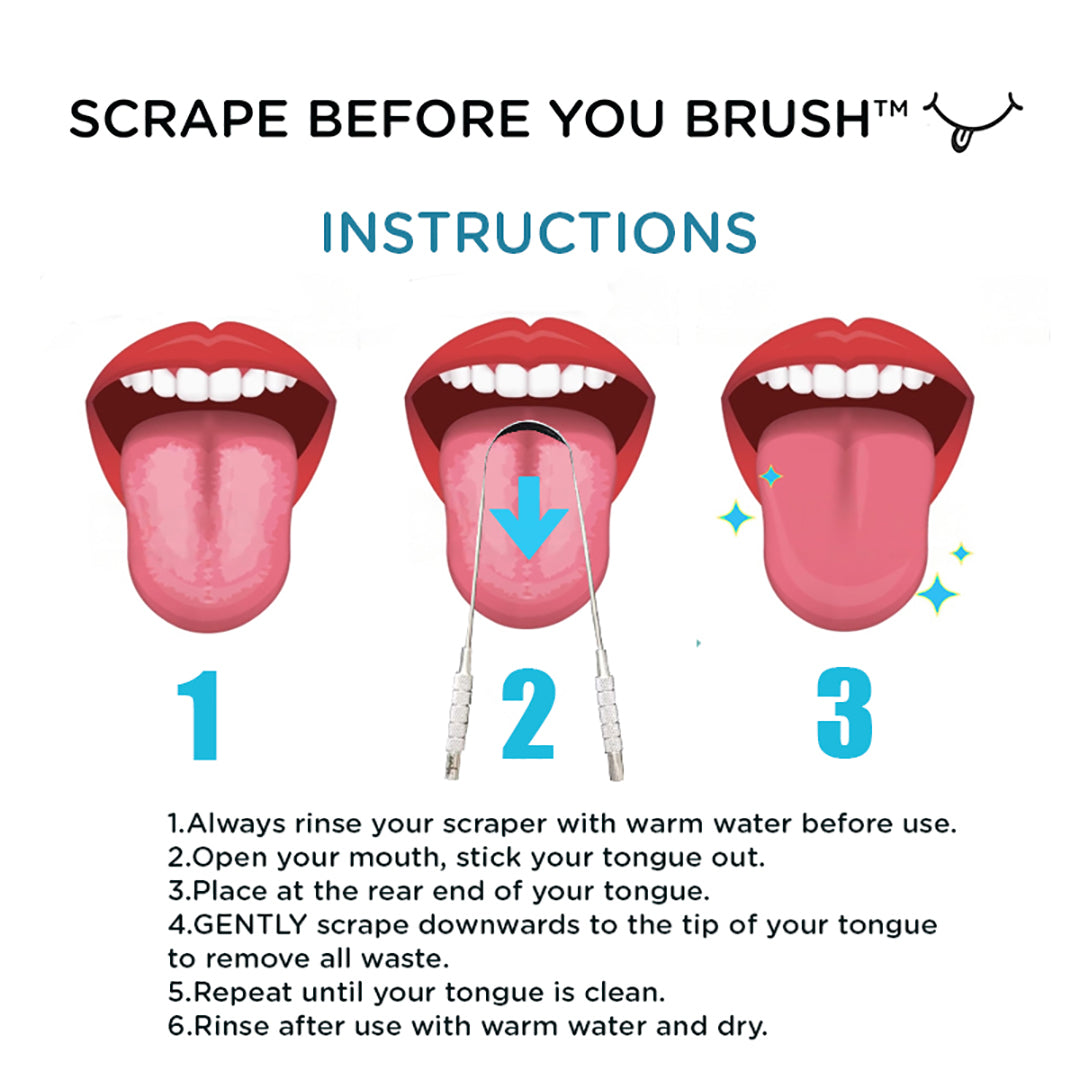 SCRAPE BEFORE YOU BRUSH™

INSTRUCTIONS

1

2

3

1.Always rinse your scraper with warm water before use.
2.Open your mouth, stick your tongue out.
3.Place at the rear end of your tongue.
4.GENTLY scrape downwards to the tip of your tongue to remove all waste.
5.Repeat until your tongue is clean.
6.Rinse after use with warm water and dry.