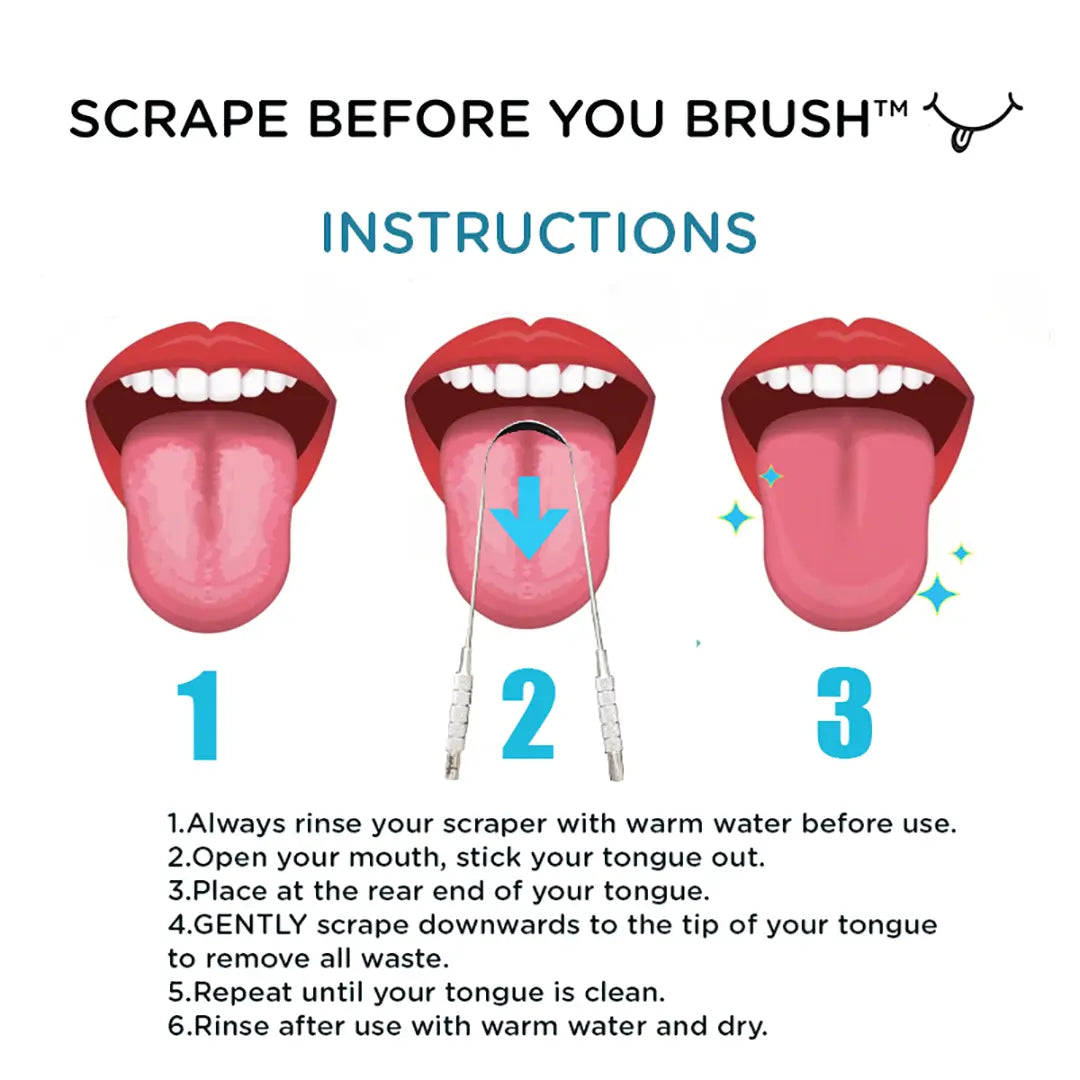 SCRAPE BEFORE YOU BRUSH™

INSTRUCTIONS

1

2

3

1.Always rinse your scraper with warm water before use.
2.Open your mouth, stick your tongue out.
3.Place at the rear end of your tongue.
4.GENTLY scrape downwards to the tip of your tongue to remove all waste.
5.Repeat until your tongue is clean.
6.Rinse after use with warm water and dry.